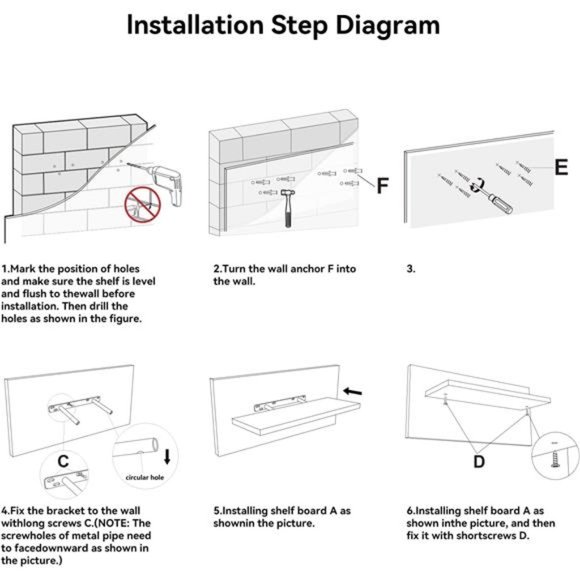 Installation Step Diagram

F

E

1.Mark the position of holes and make sure the shelf is level and flush to thewall before installation. Then drill the holes as shown in the figure.

2.Turn the wall anchor F into the wall.

3.

C

circular hole

D

4.Fix the bracket to the wall withlong screws C.(NOTE: The screwholes of metal pipe need to facedownward as shown in the picture.)

5.Installing shelf board A as shownin the picture.

6.Installing shelf board A as shown inthe picture, and then fix it with shortscrews D.